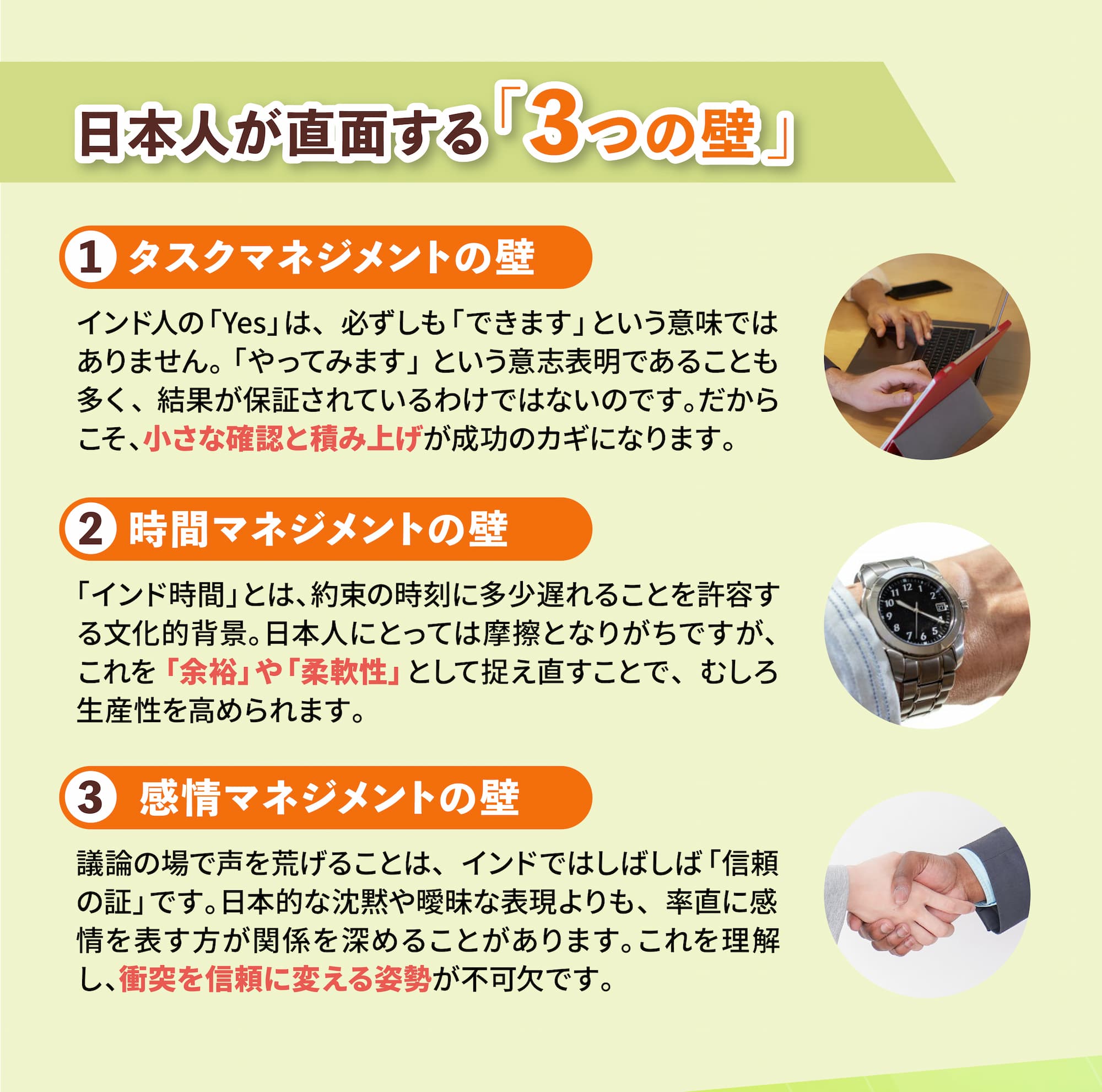 日本人が直面する「3つの壁」

1 タスクマネジメントの壁

インド人の「Yes」は、必ずしも「できます」という意味ではありません。「やってみます」という意志表明であることも多く、結果が保証されているわけではないのです。だからこそ、小さな確認と積み上げが成功のカギになります。

2 時間マネジメントの壁

「インド時間」とは、約束の時刻に多少遅れることを許容する文化的背景。日本人にとっては摩擦となりがちですが、これを「余裕」や「柔軟性」として捉え直すことで、むしろ生産性を高められます。

3 感情マネジメントの壁

議論の場で声を荒げることは、インドではしばしば「信頼の証」です。日本的な沈黙や曖昧な表現よりも、率直に感情を表す方が関係を深めることがあります。これを理解し、衝突を信頼に変える姿勢が不可欠です。